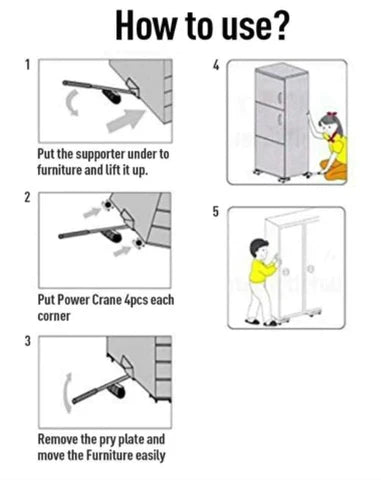 How to use?

1

Put the supporter under to furniture and lift it up.

2

Put Power Crane 4pcs each corner

3

Remove the pry plate and move the Furniture easily

4

5