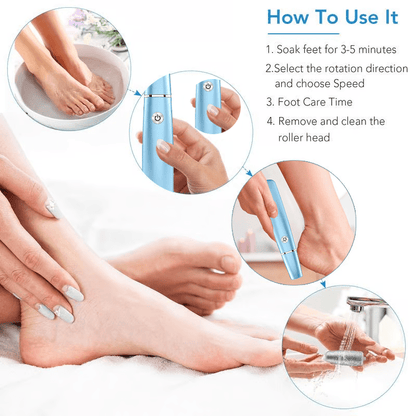 How To Use It

1. Soak feet for 3-5 minutes

2.Select the rotation direction and choose Speed

3. Foot Care Time

4. Remove and clean the roller head