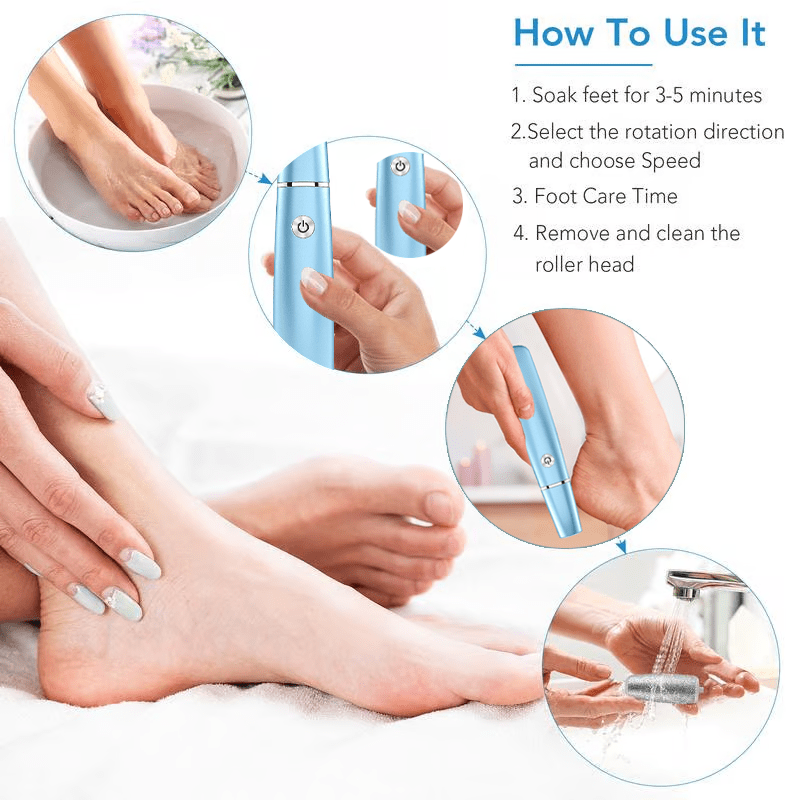 How To Use It

1. Soak feet for 3-5 minutes

2.Select the rotation direction and choose Speed

3. Foot Care Time

4. Remove and clean the roller head