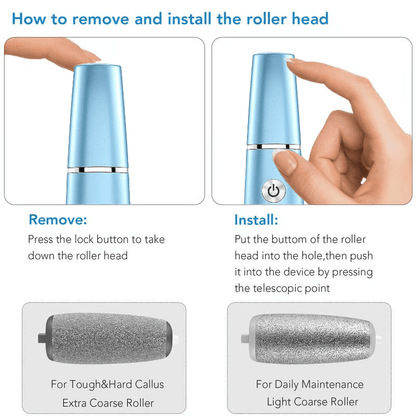 How to remove and install the roller head

Remove:
Press the lock button to take down the roller head

Install:
Put the buttom of the roller head into the hole,then push it into the device by pressing the telescopic point

For Tough&Hard Callus
Extra Coarse Roller

For Daily Maintenance
Light Coarse Roller